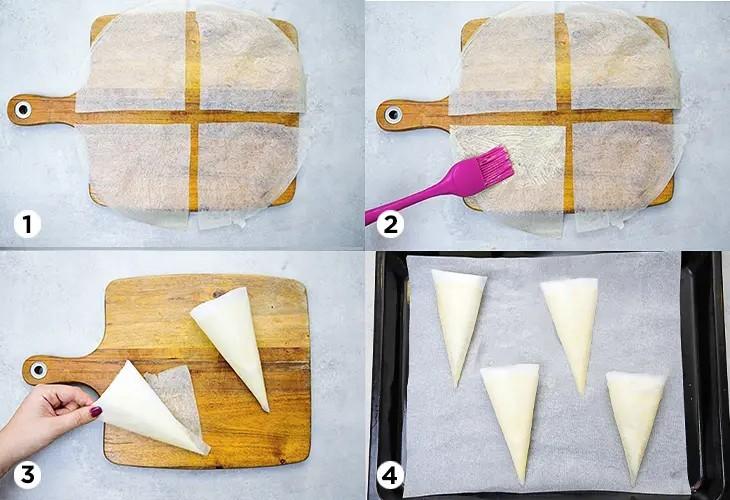 1

2

3

4